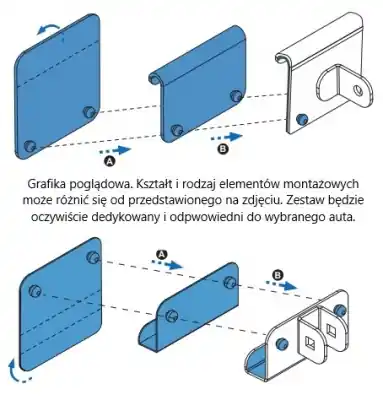 A

B

Grafika poglądowa. Kształt i rodzaj elementów montażowych może różnić się od przedstawionego na zdjęciu. Zestaw będzie oczywiście dedykowany i odpwowiedni do wybranego auta.

A

B